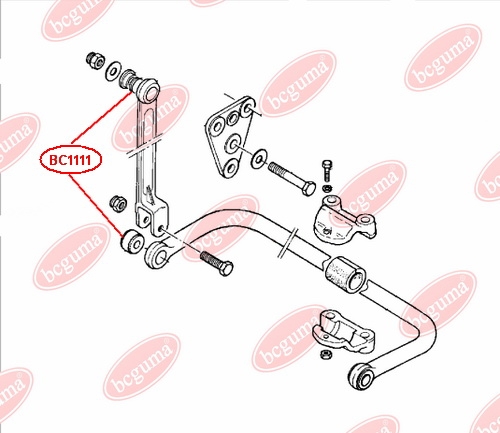 BC1111

bcguma®