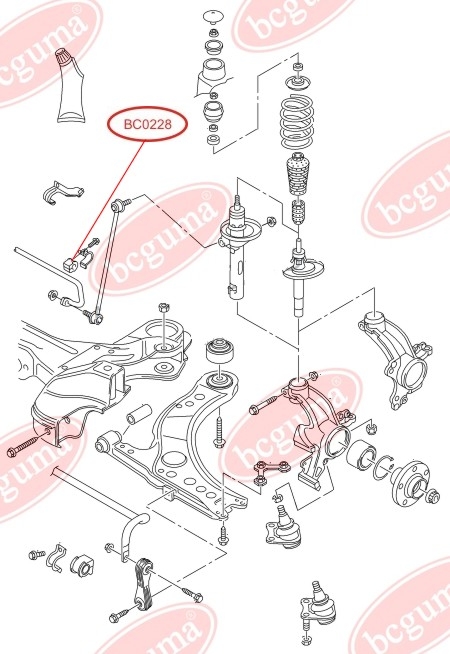 bcguma®
bcguma®
BC0228
bcguma®
bcguma®
bcguma®
bcguma®
bcguma®
bcguma®